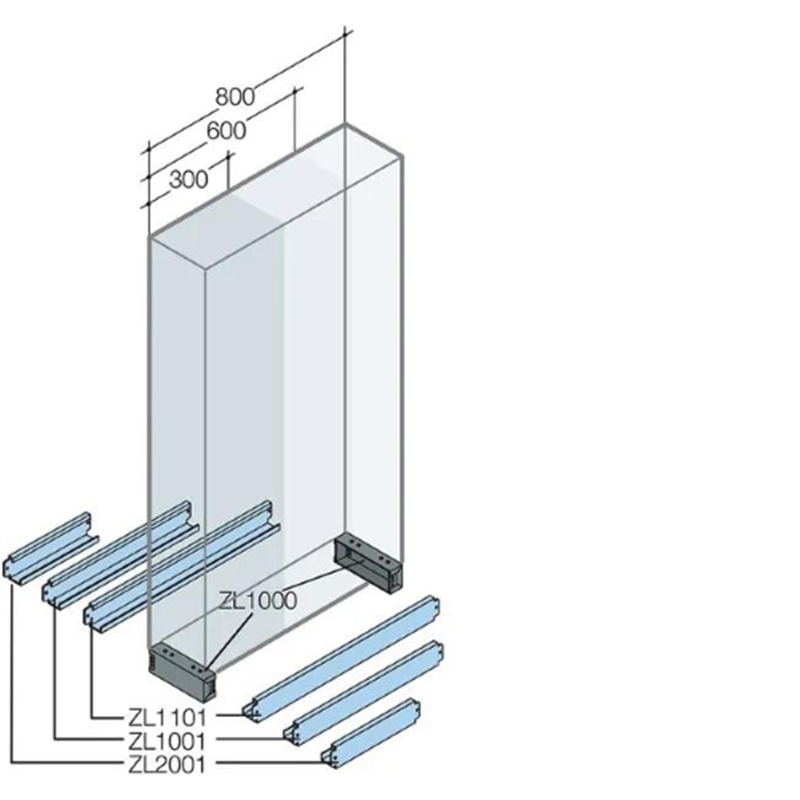 800
600
300
ZL1000
ZL1101
ZL1001
ZL2001